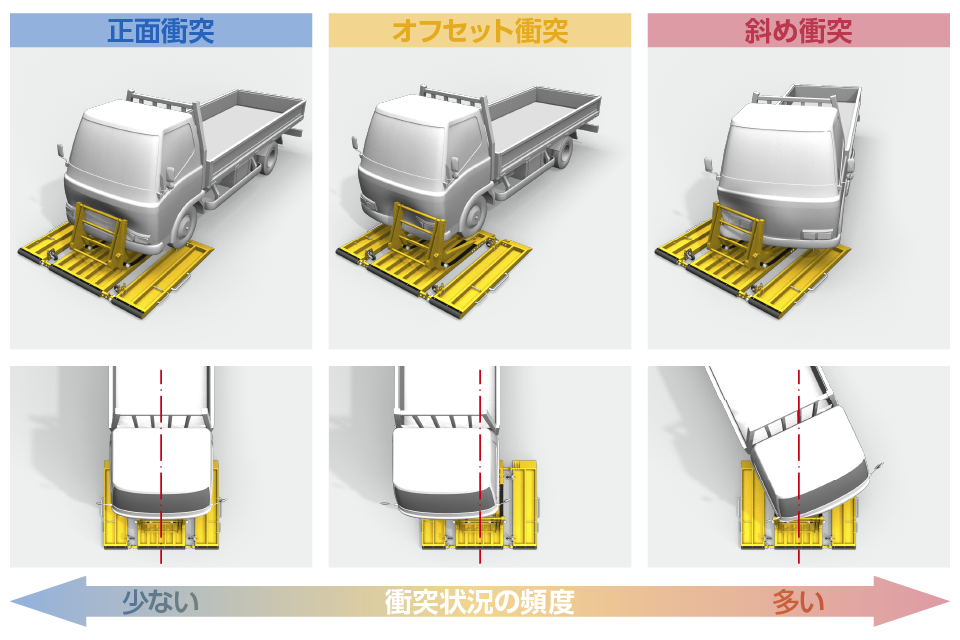 正面衝突

オフセット衝突

斜め衝突

少ない

衝突状況の頻度

多い